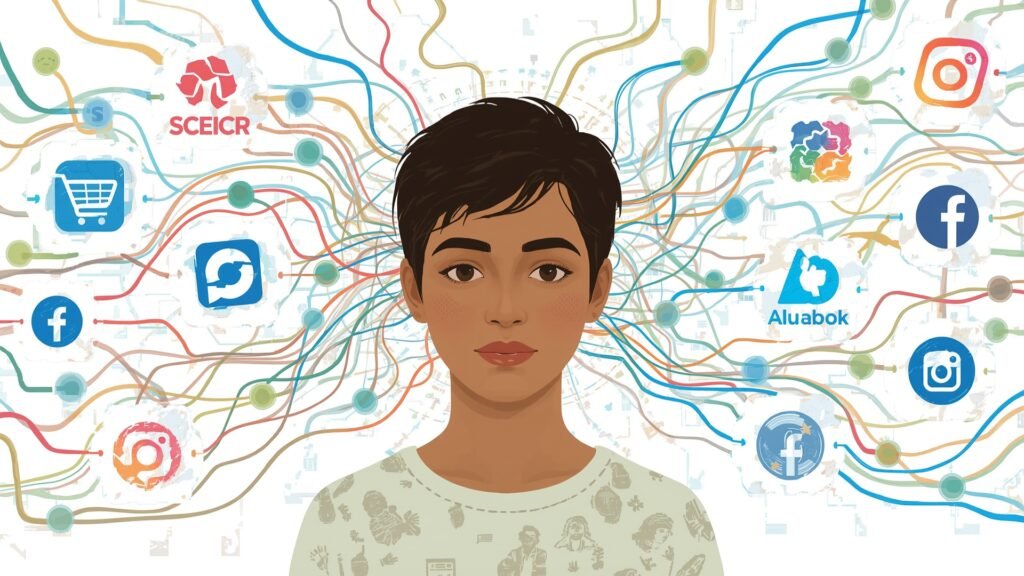 SCEICR

Aluabok